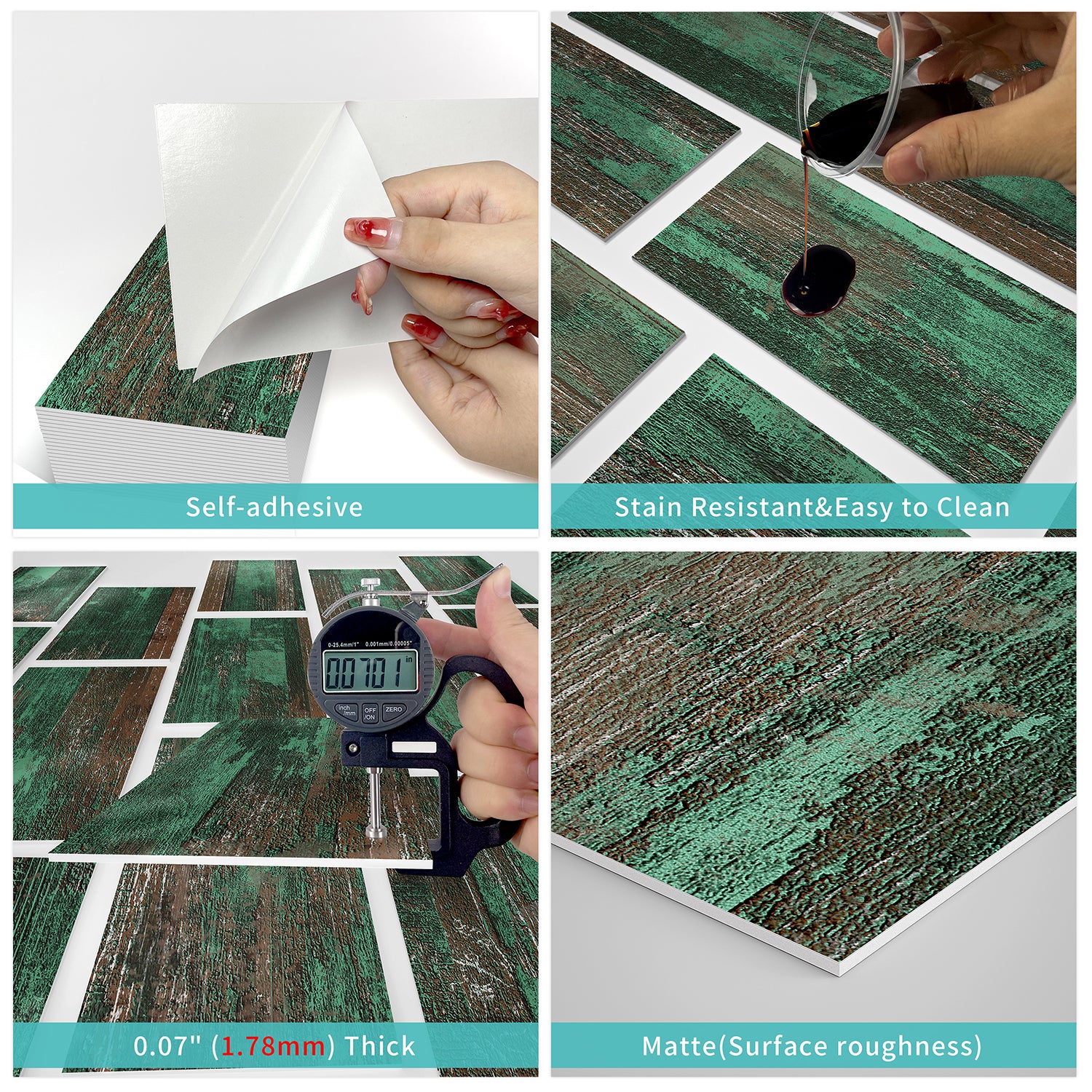 Self-adhesive

Stain Resistant&Easy to Clean

0-25.4mm/1" 0.001mm/0.00005"

0.0701 in

inch/mm OFF/ON ZERO

0.07" (1.78mm) Thick

Matte(Surface roughness)