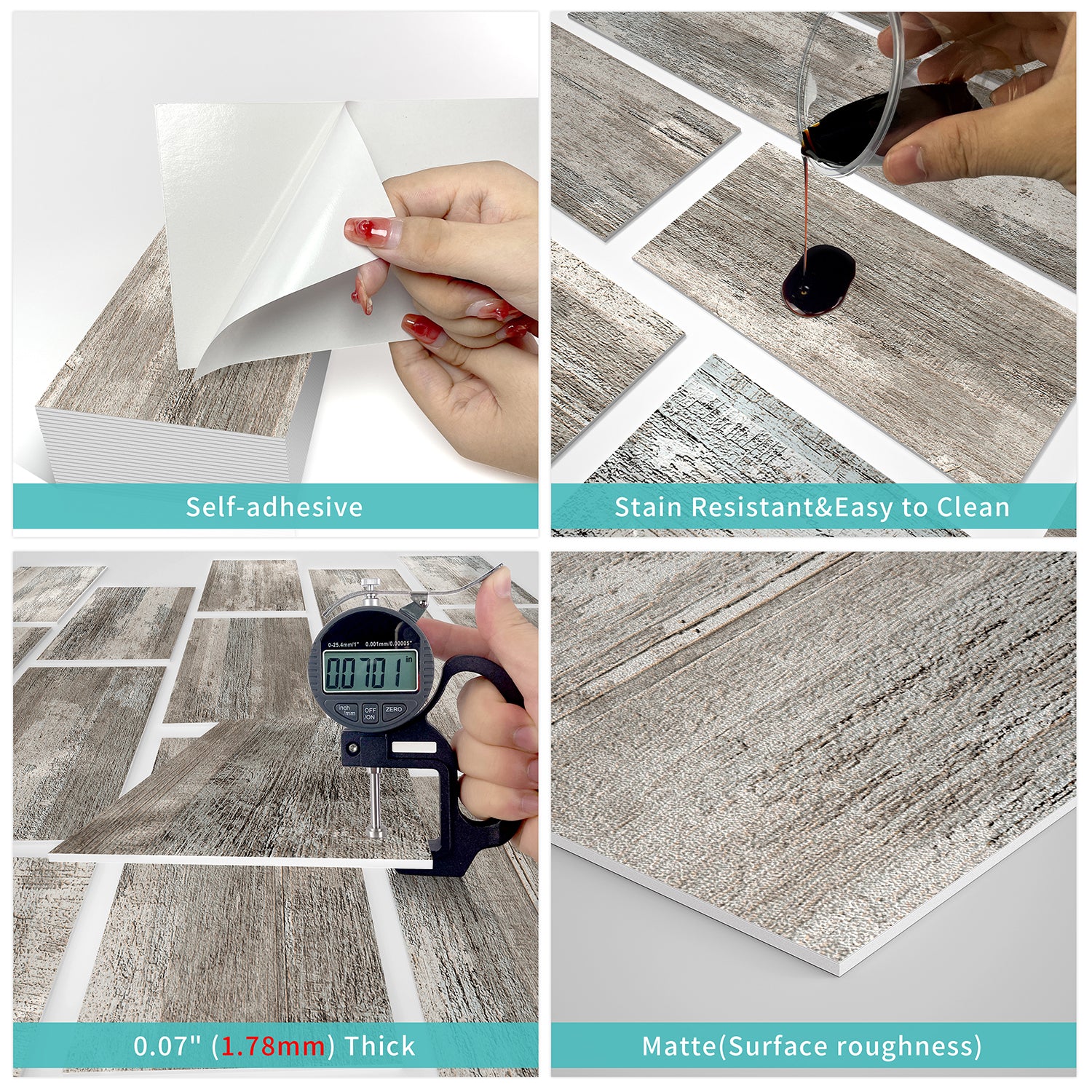 Self-adhesive

Stain Resistant&Easy to Clean

0-25.4mm/1" 0.001mm/0.00005"

0.0701 in

inch /mm

OFF /ON

ZERO

0.07" (1.78mm) Thick

Matte(Surface roughness)