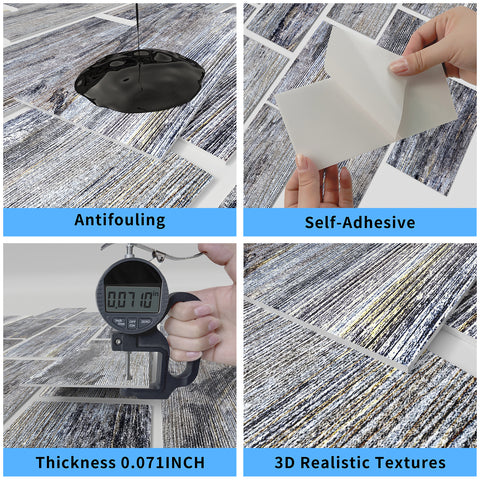 Antifouling

Self-Adhesive

0.0710 in

Thickness 0.071INCH

3D Realistic Textures