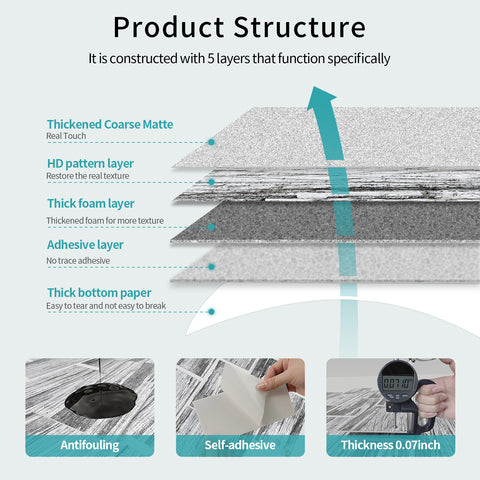 Product Structure

It is constructed with 5 layers that function specifically

Thickened Coarse Matte
Real Touch

HD pattern layer
Restore the real texture

Thick foam layer
Thickened foam for more texture

Adhesive layer
No trace adhesive

Thick bottom paper
Easy to tear and not easy to break

0.0710

Antifouling

Self-adhesive

Thickness 0.07inch