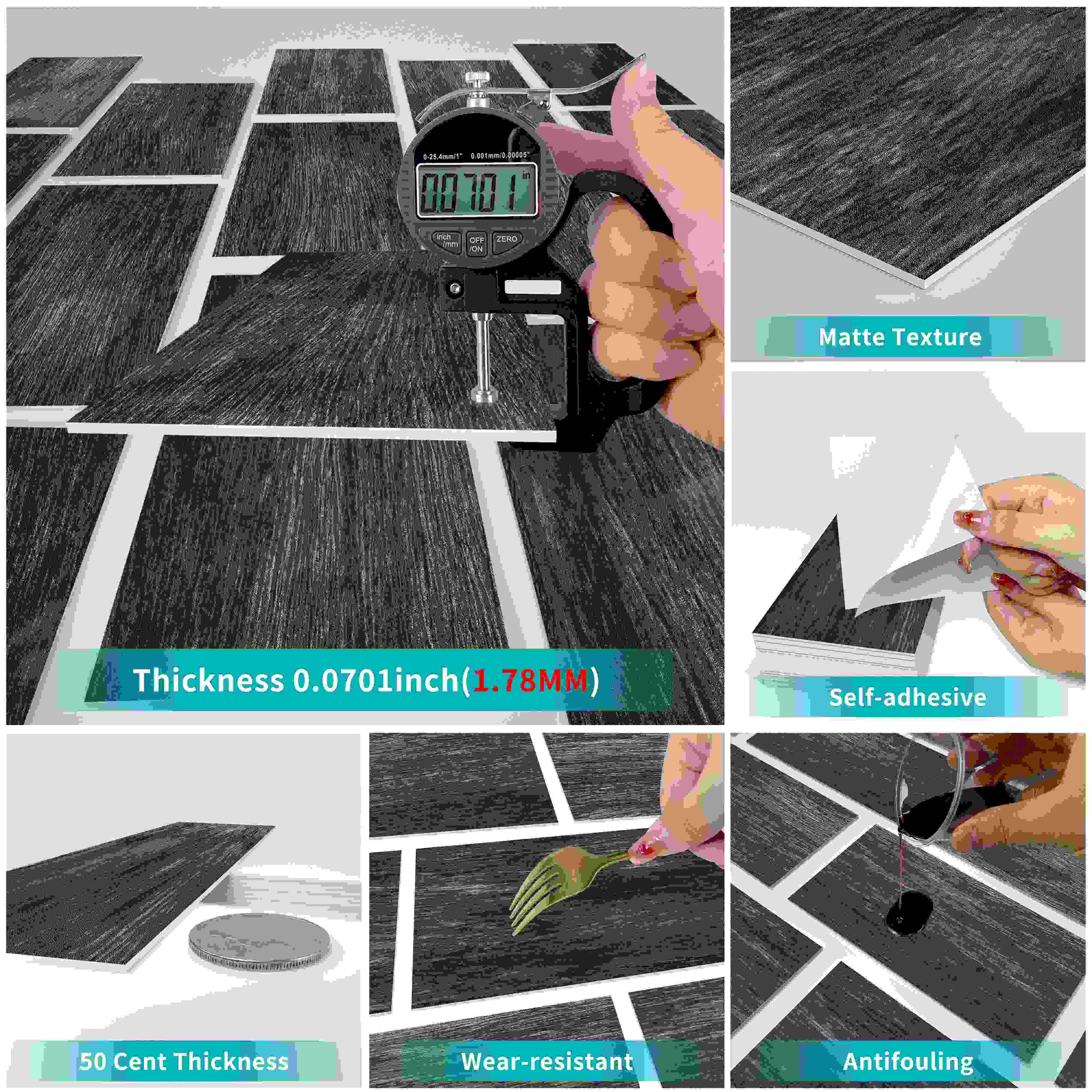 0-25.4mm/1"  0.001mm/0.00005"

0.0701 in

inch /mm  OFF /ON  ZERO

Thickness 0.0701inch(1.78MM)

Matte Texture

Self-adhesive

50 Cent Thickness

Wear-resistant

Antifouling