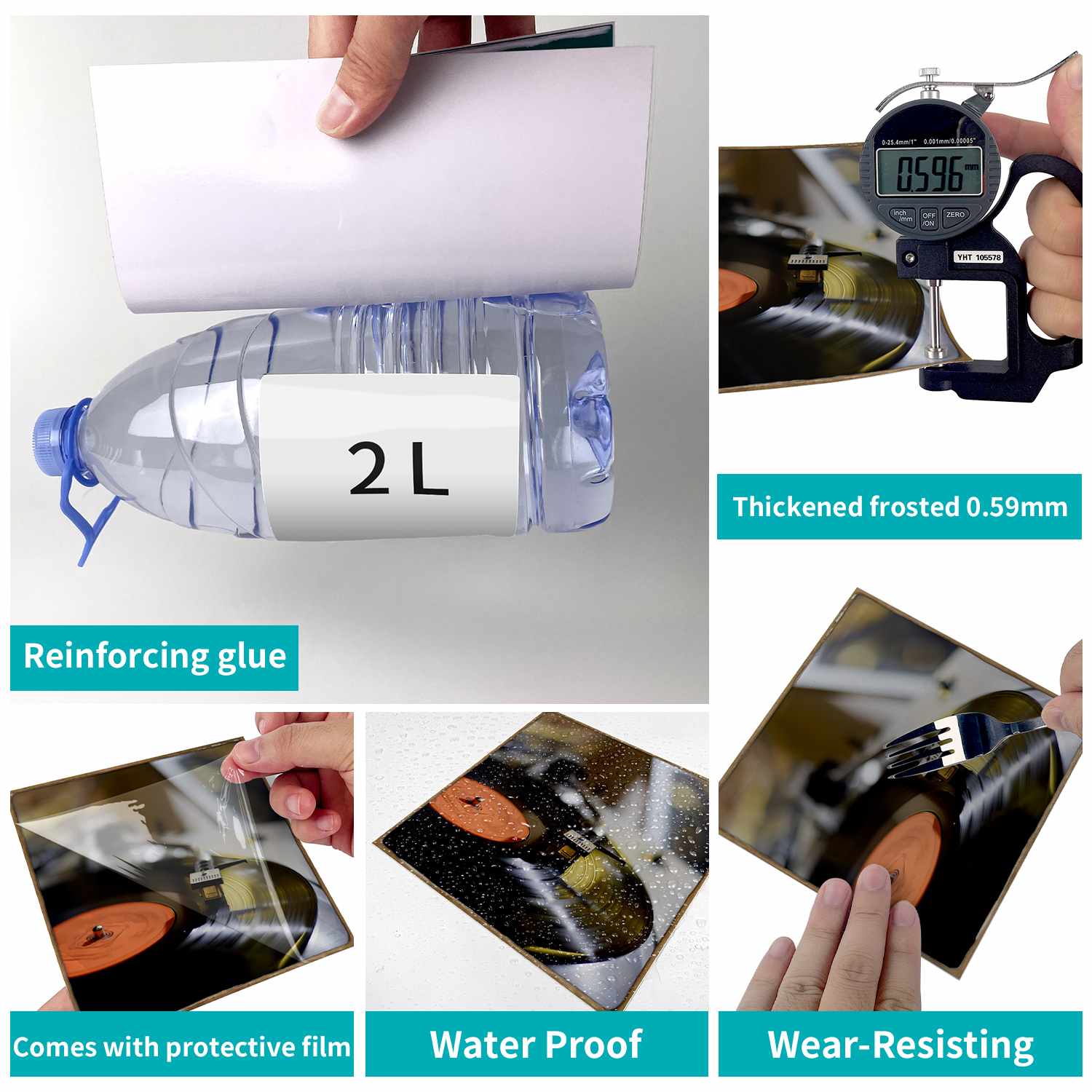 2 L

Reinforcing glue

0-25.4mm/1" 0.001mm/0.00005"

0.596 mm

inch /mm OFF /ON ZERO

YHT 105578

Thickened frosted 0.59mm

Comes with protective film

Water Proof

Wear-Resisting