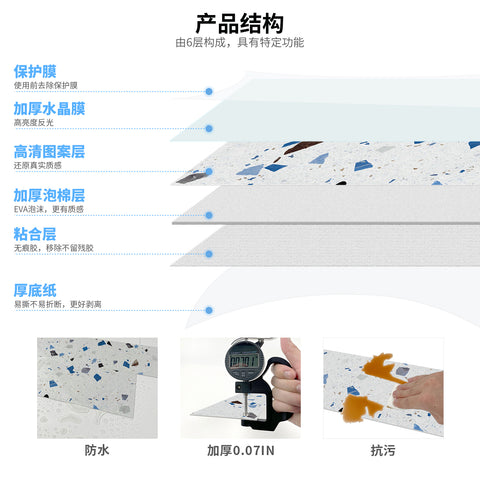 产品结构
由6层构成，具有特定功能

保护膜
使用前去除保护膜

加厚水晶膜
高亮度反光

高清图案层
还原真实质感

加厚泡棉层
EVA泡沫，更有质感

粘合层
无痕胶，移除不留残胶

厚底纸
易撕不易折断，更好剥离

0.0701

防水

加厚0.07IN

抗污