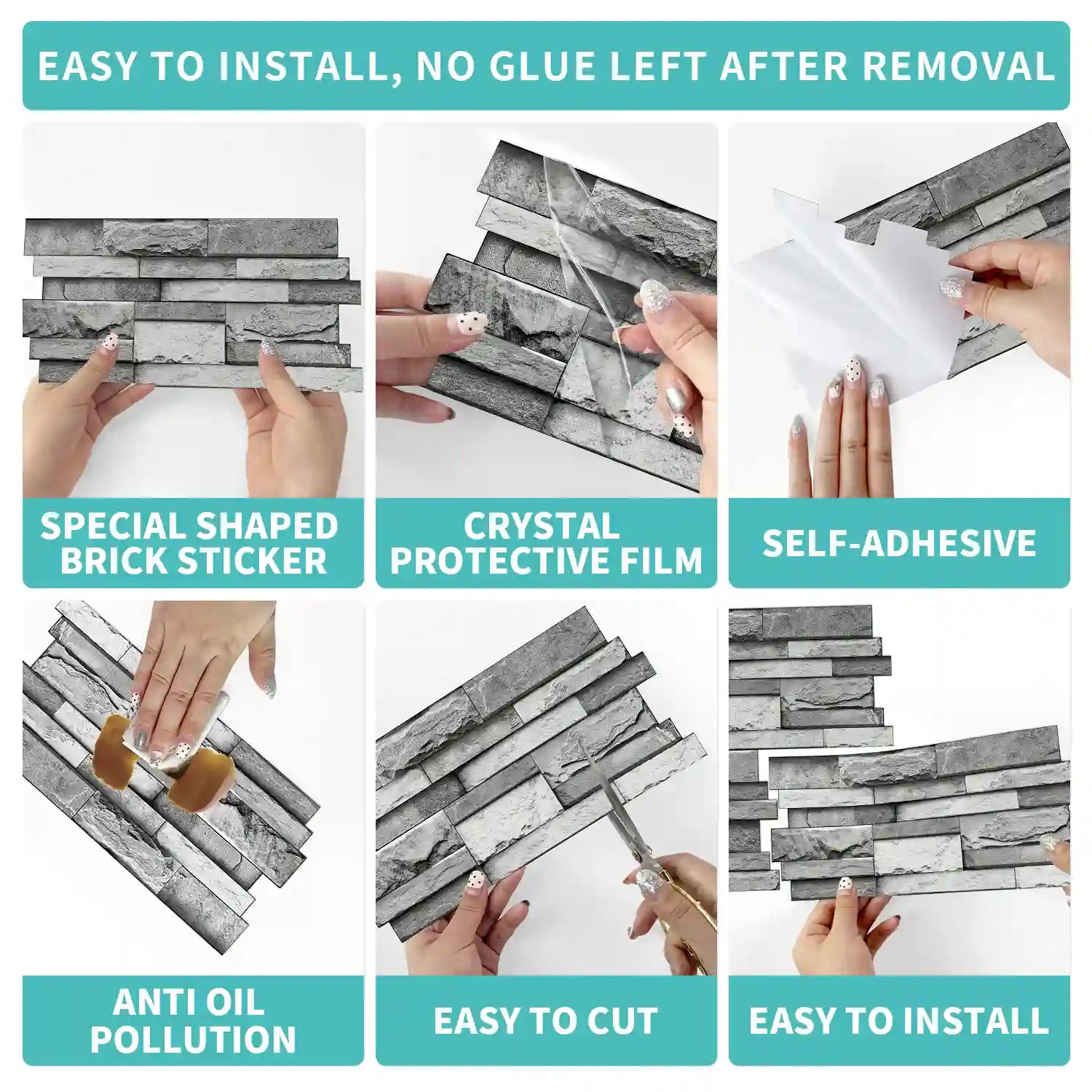 EASY TO INSTALL, NO GLUE LEFT AFTER REMOVAL

SPECIAL SHAPED BRICK STICKER

CRYSTAL PROTECTIVE FILM

SELF-ADHESIVE

ANTI OIL POLLUTION

EASY TO CUT

EASY TO INSTALL