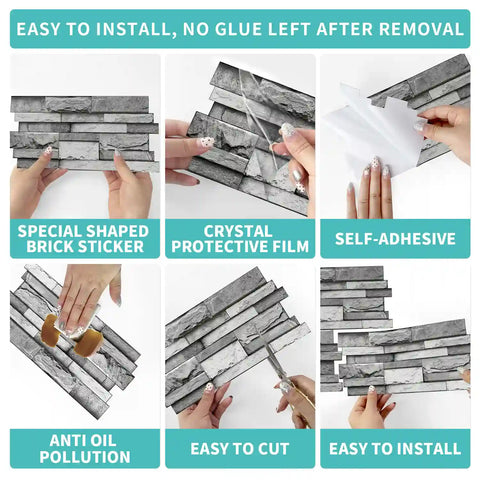 EASY TO INSTALL, NO GLUE LEFT AFTER REMOVAL

SPECIAL SHAPED BRICK STICKER

CRYSTAL PROTECTIVE FILM

SELF-ADHESIVE

ANTI OIL POLLUTION

EASY TO CUT

EASY TO INSTALL