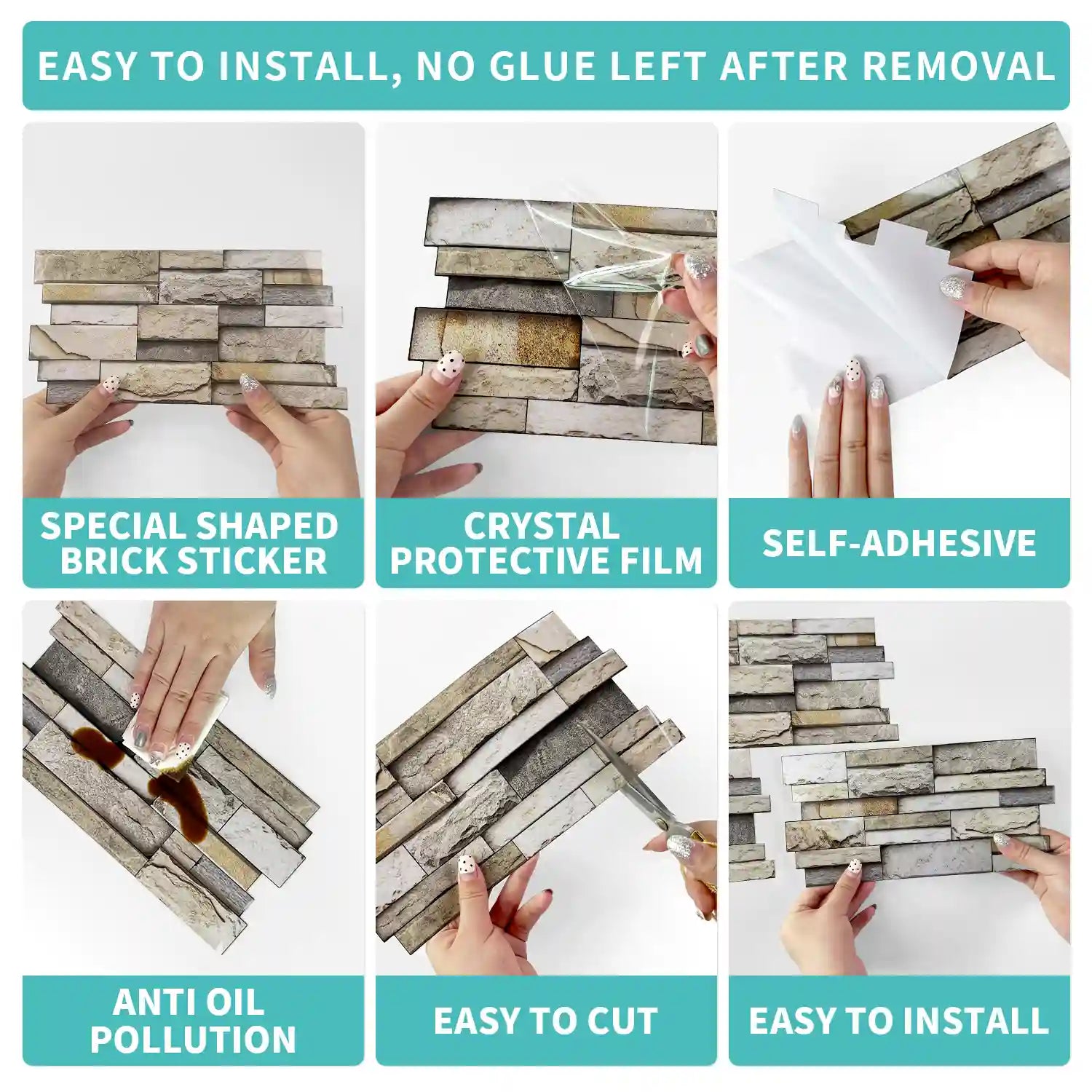 EASY TO INSTALL, NO GLUE LEFT AFTER REMOVAL

SPECIAL SHAPED BRICK STICKER

CRYSTAL PROTECTIVE FILM

SELF-ADHESIVE

ANTI OIL POLLUTION

EASY TO CUT

EASY TO INSTALL