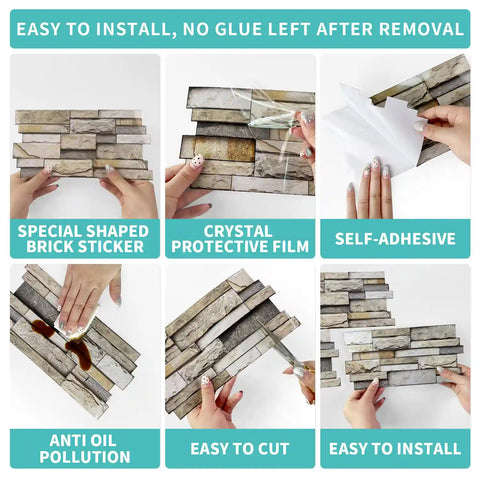 EASY TO INSTALL, NO GLUE LEFT AFTER REMOVAL

SPECIAL SHAPED BRICK STICKER

CRYSTAL PROTECTIVE FILM

SELF-ADHESIVE

ANTI OIL POLLUTION

EASY TO CUT

EASY TO INSTALL