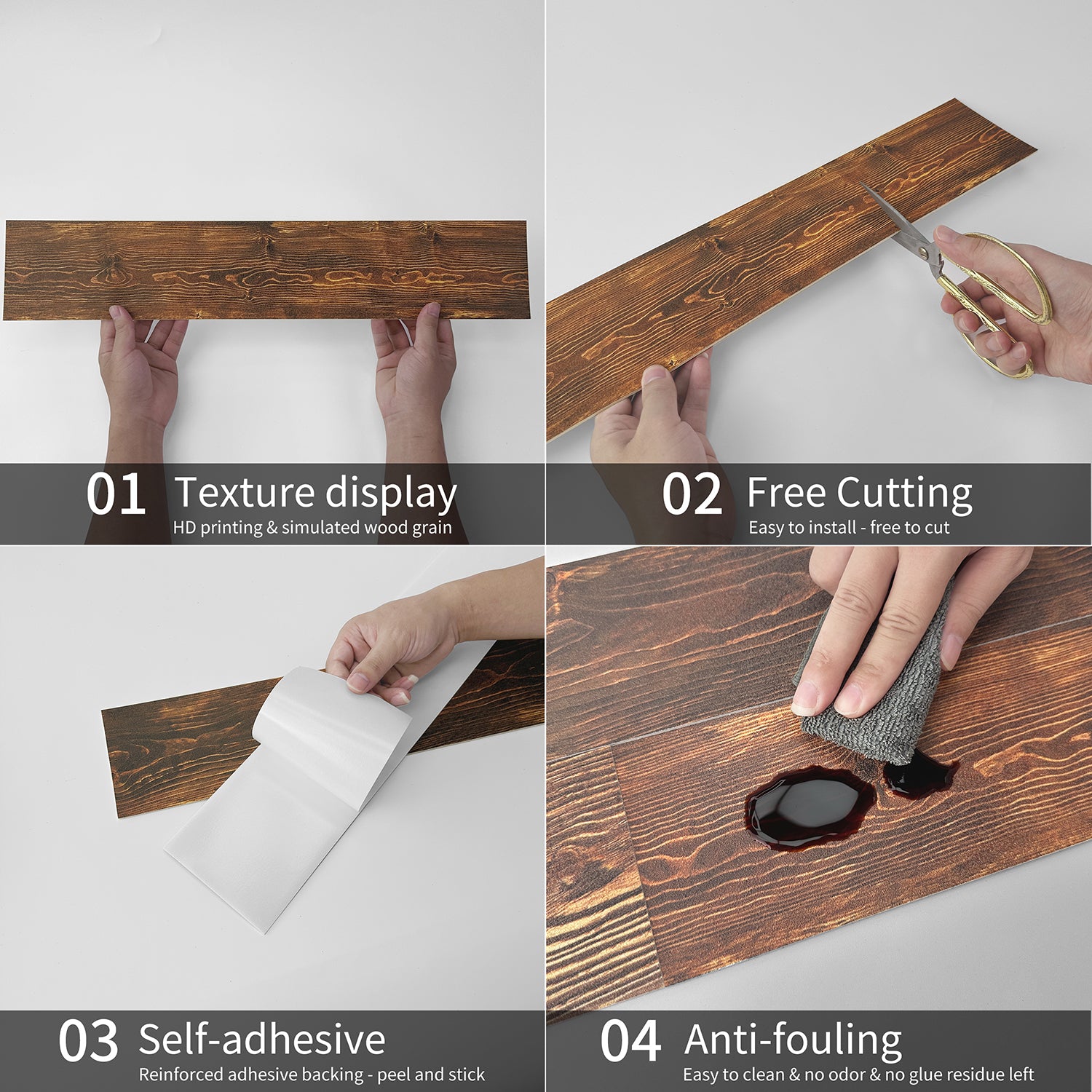 01 Texture display
HD printing & simulated wood grain

02 Free Cutting
Easy to install - free to cut

03 Self-adhesive
Reinforced adhesive backing - peel and stick

04 Anti-fouling
Easy to clean & no odor & no glue residue left