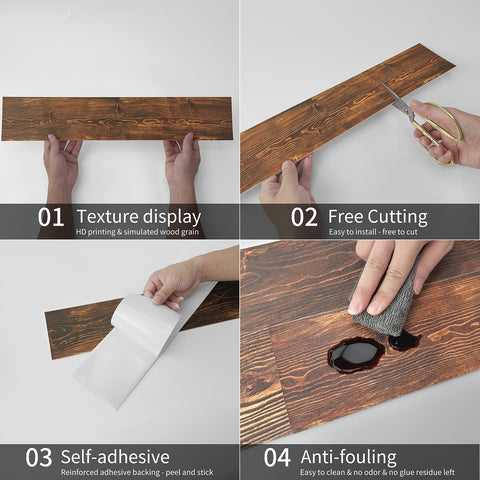 01 Texture display
HD printing & simulated wood grain

02 Free Cutting
Easy to install - free to cut

03 Self-adhesive
Reinforced adhesive backing - peel and stick

04 Anti-fouling
Easy to clean & no odor & no glue residue left