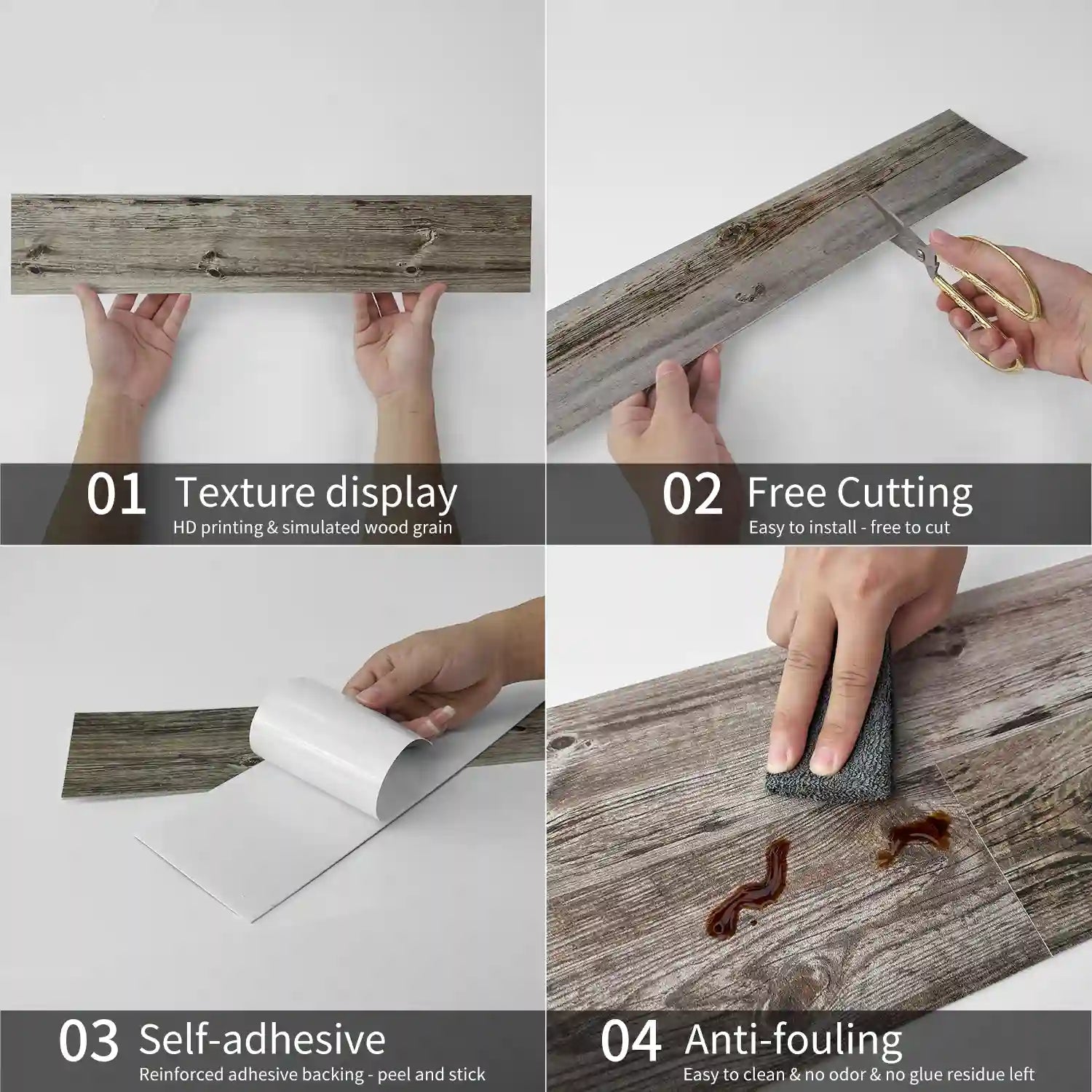 01 Texture display
HD printing & simulated wood grain

02 Free Cutting
Easy to install - free to cut

03 Self-adhesive
Reinforced adhesive backing - peel and stick

04 Anti-fouling
Easy to clean & no odor & no glue residue left